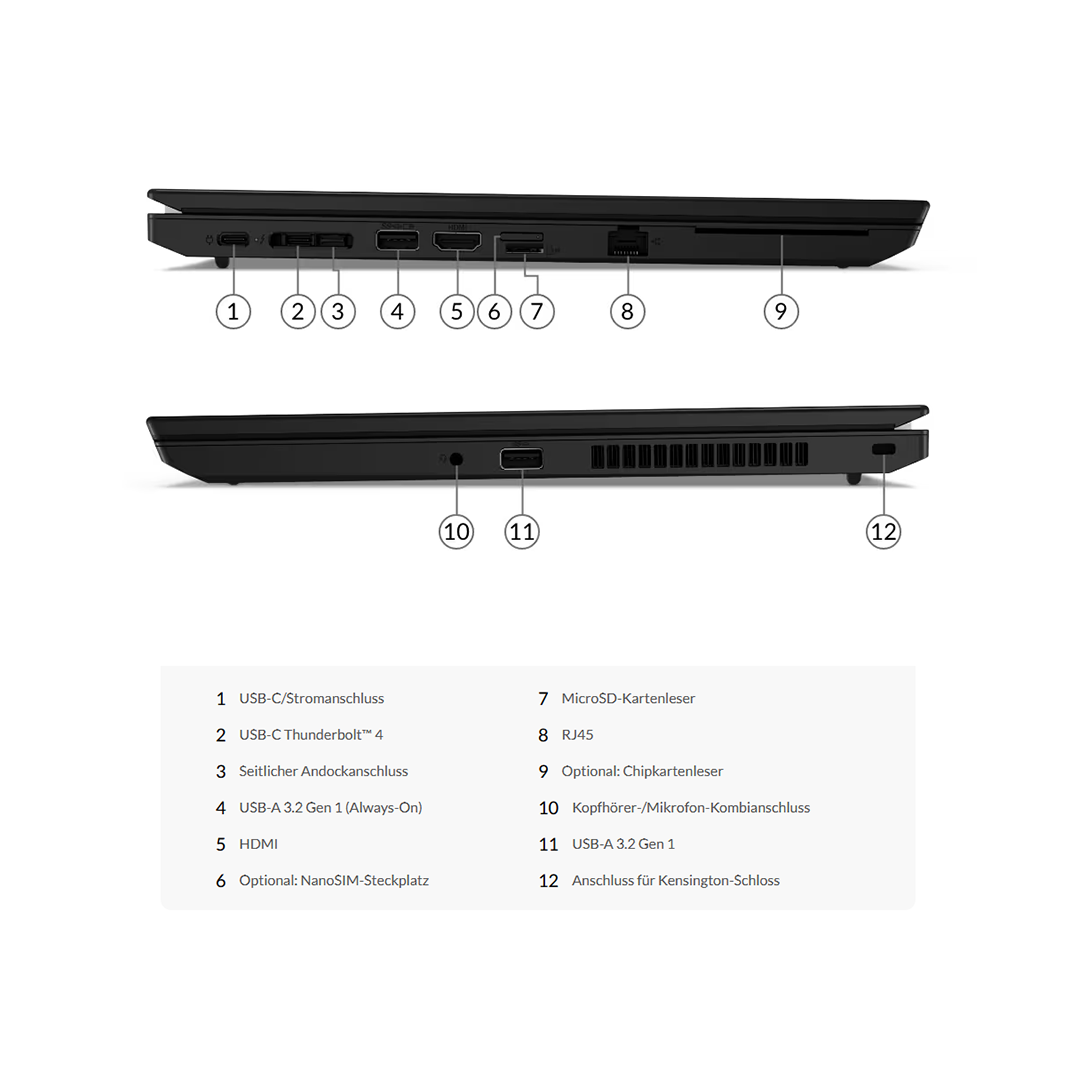 1 2 3 4 5 6 7 8 9

10 11 12

1 USB-C/Stromanschluss
2 USB-C Thunderbolt™ 4
3 Seitlicher Andockanschluss
4 USB-A 3.2 Gen 1 (Always-On)
5 HDMI
6 Optional: NanoSIM-Steckplatz

7 MicroSD-Kartenleser
8 RJ45
9 Optional: Chipkartenleser
10 Kopfhörer-/Mikrofon-Kombianschluss
11 USB-A 3.2 Gen 1
12 Anschluss für Kensington-Schloss